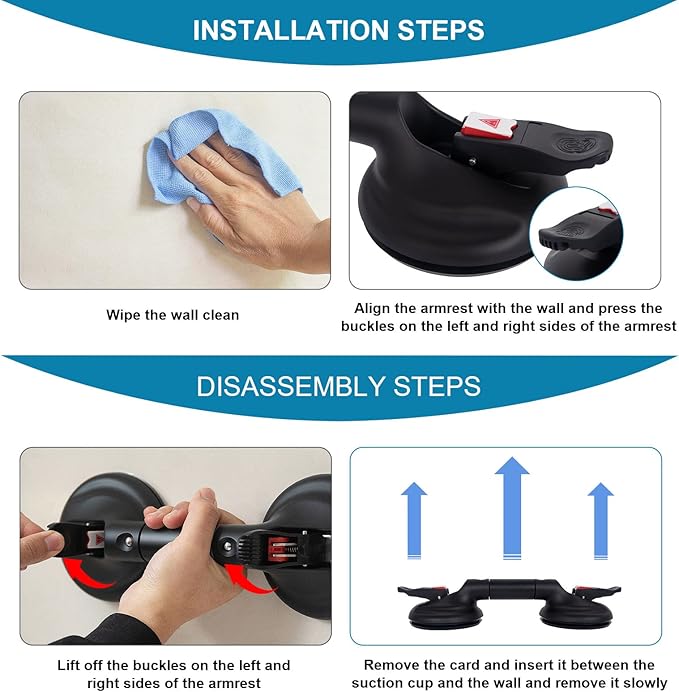 INSTALLATION STEPS

Wipe the wall clean

Align the armrest with the wall and press the buckles on the left and right sides of the armrest

DISASSEMBLY STEPS

Lift off the buckles on the left and right sides of the armrest

Remove the card and insert it between the suction cup and the wall and remove it slowly