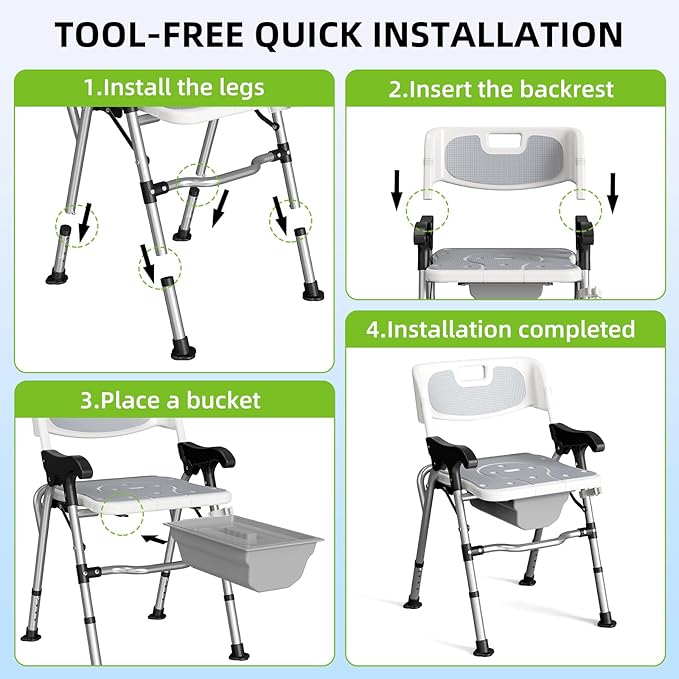 TOOL-FREE QUICK INSTALLATION

1.Install the legs

2.Insert the backrest

3.Place a bucket

4.Installation completed