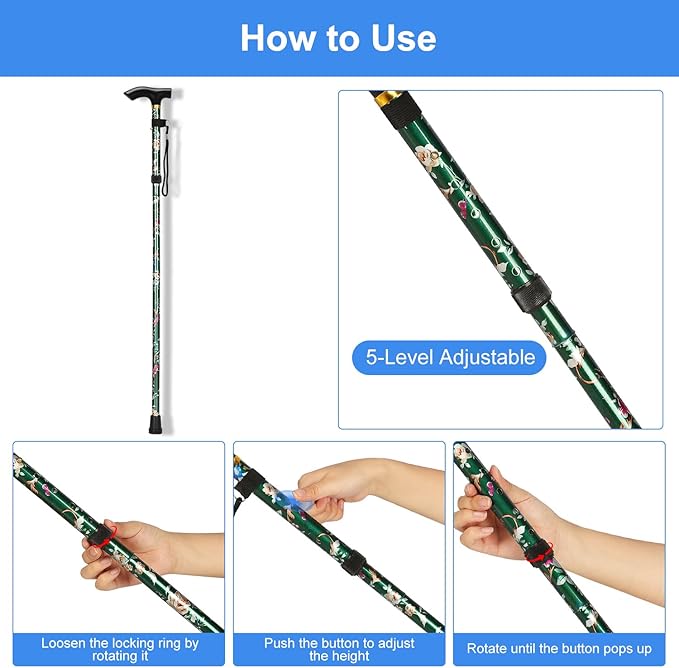 How to Use

5-Level Adjustable

Loosen the locking ring by rotating it

Push the button to adjust the height

Rotate until the button pops up