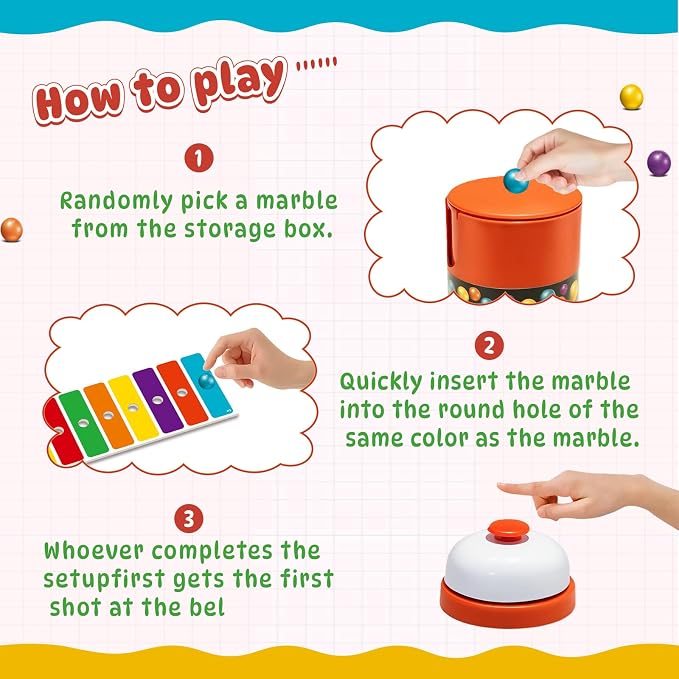 How to play ......

1

Randomly pick a marble from the storage box.

2

Quickly insert the marble into the round hole of the same color as the marble.

3

Whoever completes the setupfirst gets the first shot at the bel