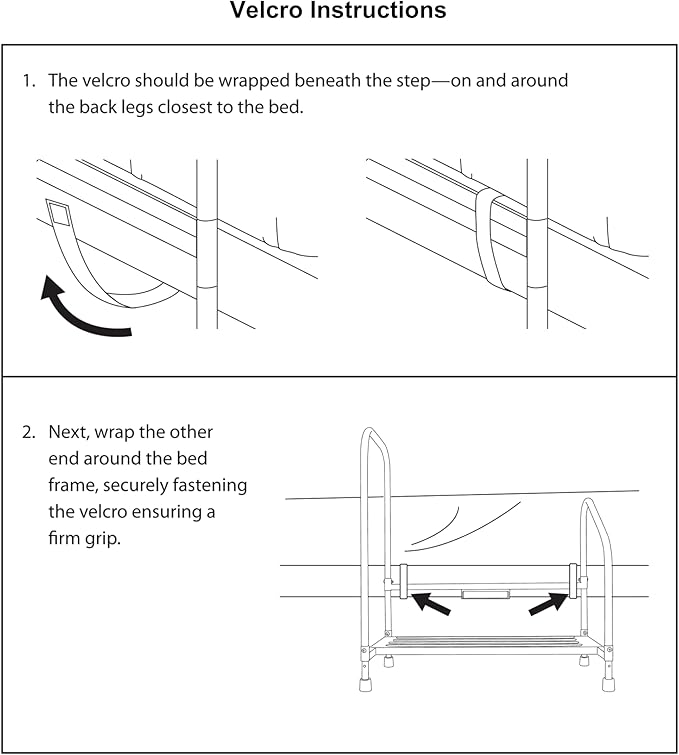 Velcro Instructions

1. The velcro should be wrapped beneath the step—on and around the back legs closest to the bed.

2. Next, wrap the other end around the bed frame, securely fastening the velcro ensuring a firm grip.