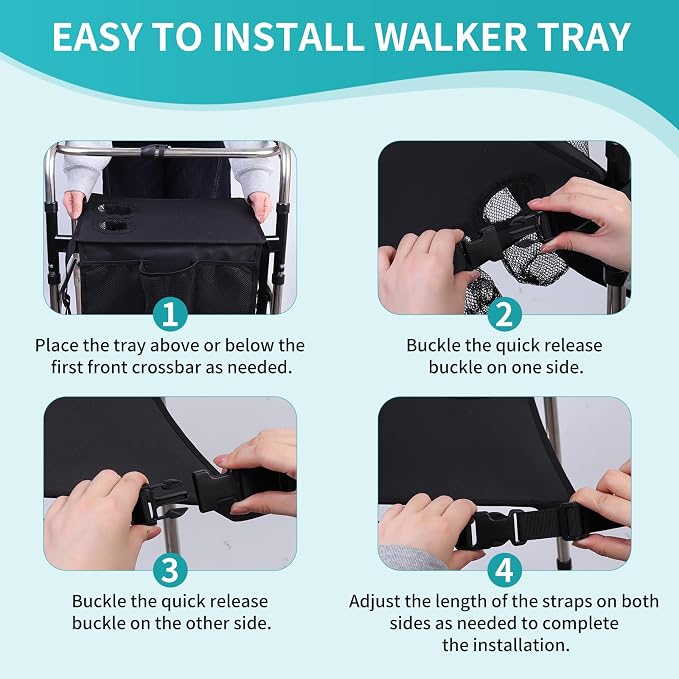 EASY TO INSTALL WALKER TRAY

1

Place the tray above or below the first front crossbar as needed.

2

Buckle the quick release buckle on one side.

3

Buckle the quick release buckle on the other side.

4

Adjust the length of the straps on both sides as needed to complete the installation.