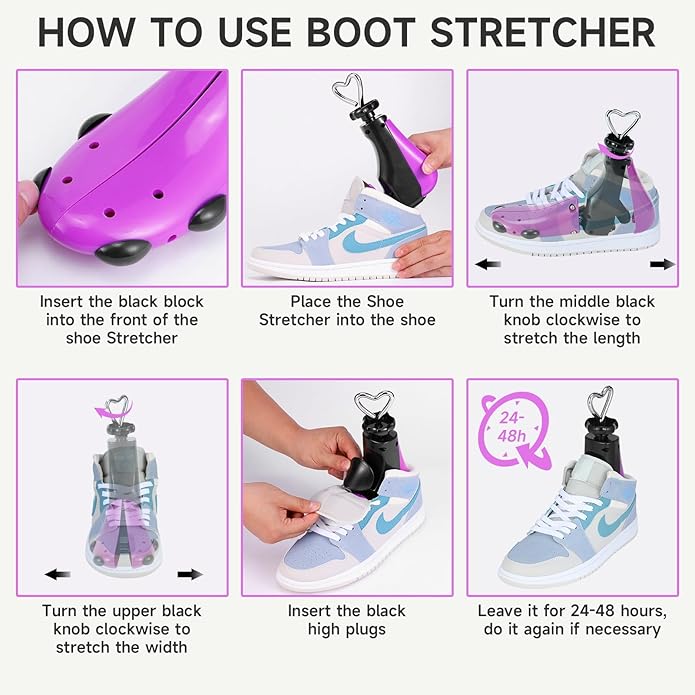 HOW TO USE BOOT STRETCHER

Insert the black block into the front of the shoe Stretcher

Place the Shoe Stretcher into the shoe

Turn the middle black knob clockwise to stretch the length

Turn the upper black knob clockwise to stretch the width

Insert the black high plugs

24-48h

Leave it for 24-48 hours, do it again if necessary