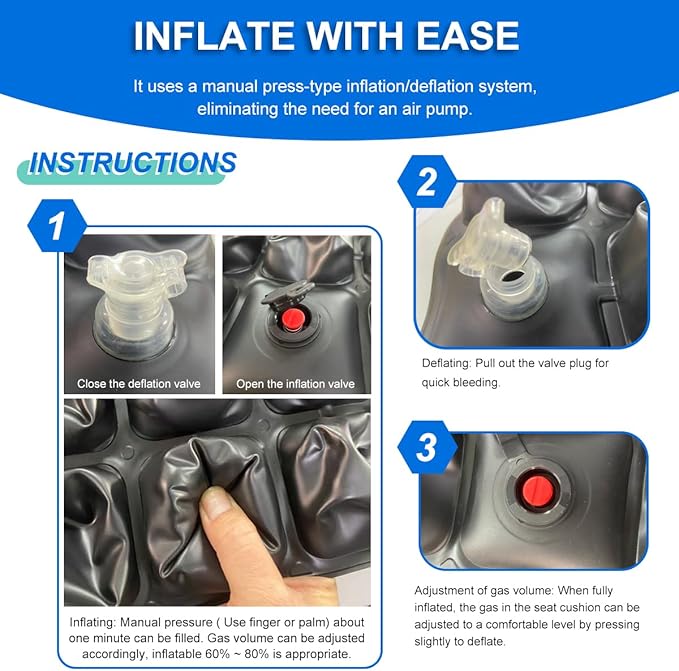 INFLATE WITH EASE

It uses a manual press-type inflation/deflation system, eliminating the need for an air pump.

INSTRUCTIONS

1

Close the deflation valve

Open the inflation valve

Inflating: Manual pressure ( Use finger or palm) about one minute can be filled. Gas volume can be adjusted accordingly, inflatable 60% ~ 80% is appropriate.

2

Deflating: Pull out the valve plug for quick bleeding.

3

Adjustment of gas volume: When fully inflated, the gas in the seat cushion can be adjusted to a comfortable level by pressing slightly to deflate.