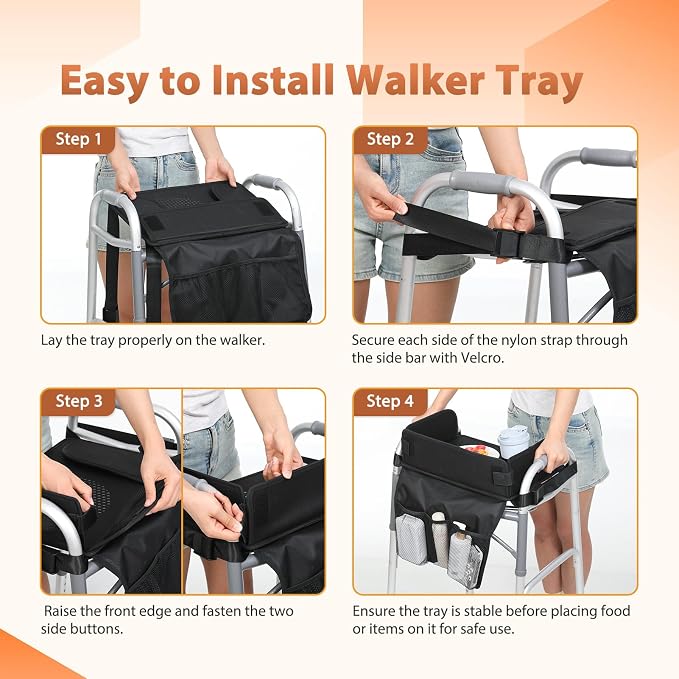 Easy to Install Walker Tray

Step 1

Lay the tray properly on the walker.

Step 2

Secure each side of the nylon strap through the side bar with Velcro.

Step 3

Raise the front edge and fasten the two side buttons.

Step 4

Ensure the tray is stable before placing food or items on it for safe use.