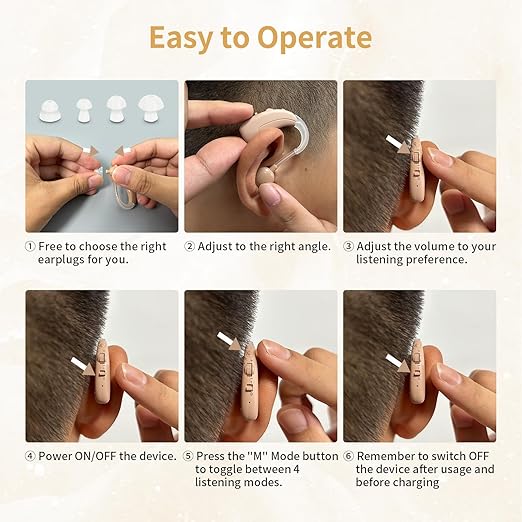 Easy to Operate

① Free to choose the right earplugs for you.

② Adjust to the right angle.

③ Adjust the volume to your listening preference.

④ Power ON/OFF the device.

⑤ Press the "M" Mode button to toggle between 4 listening modes.

⑥ Remember to switch OFF the device after usage and before charging