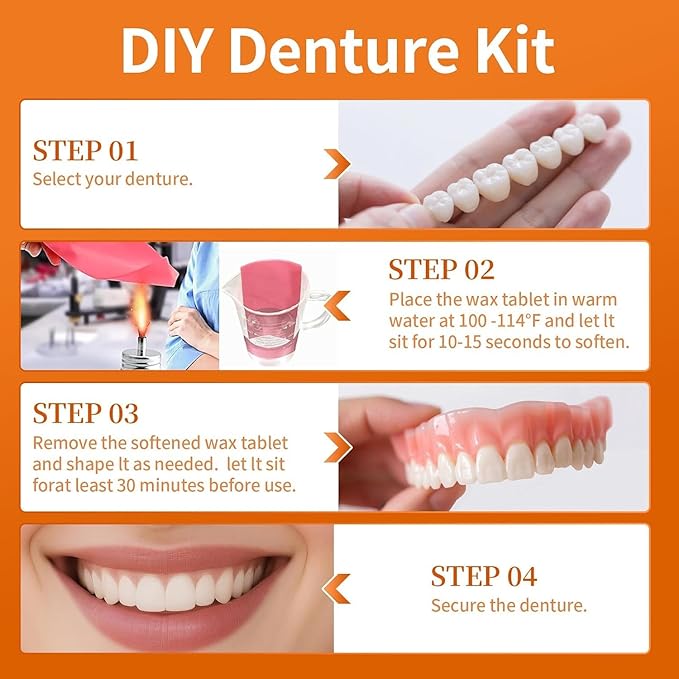 DIY Denture Kit

STEP 01
Select your denture.

STEP 02
Place the wax tablet in warm water at 100 -114°F and let lt sit for 10-15 seconds to soften.

STEP 03
Remove the softened wax tablet and shape lt as needed. let lt sit forat least 30 minutes before use.

STEP 04
Secure the denture.