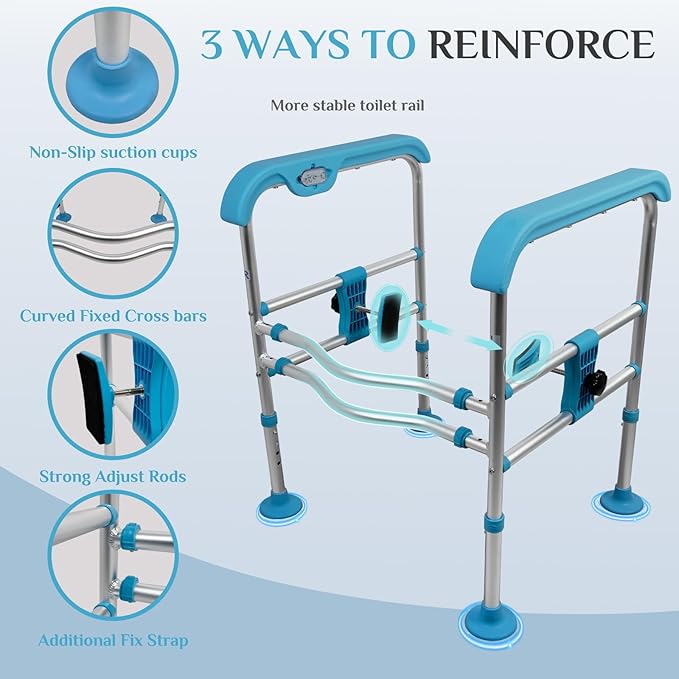 3 WAYS TO REINFORCE

More stable toilet rail

Non-Slip suction cups

Curved Fixed Cross bars

Strong Adjust Rods

Additional Fix Strap