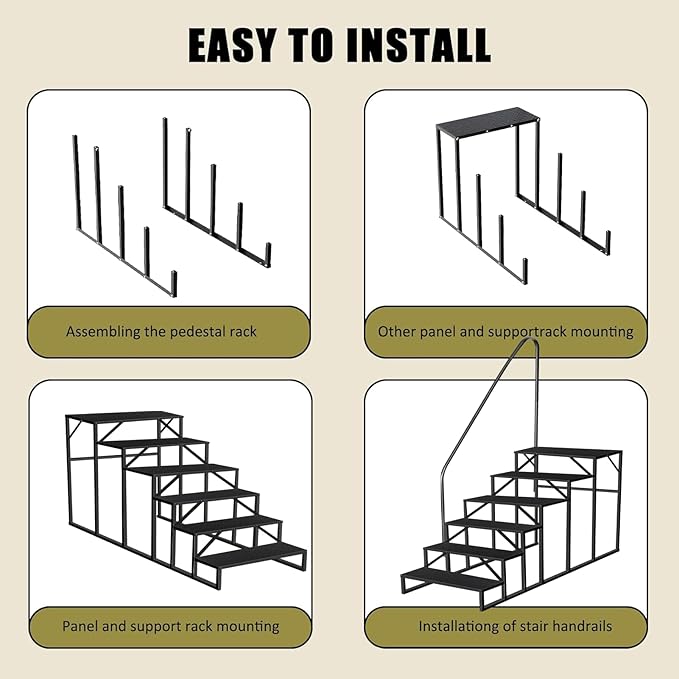 EASY TO INSTALL

Assembling the pedestal rack

Other panel and supportrack mounting

Panel and support rack mounting

Installationg of stair handrails