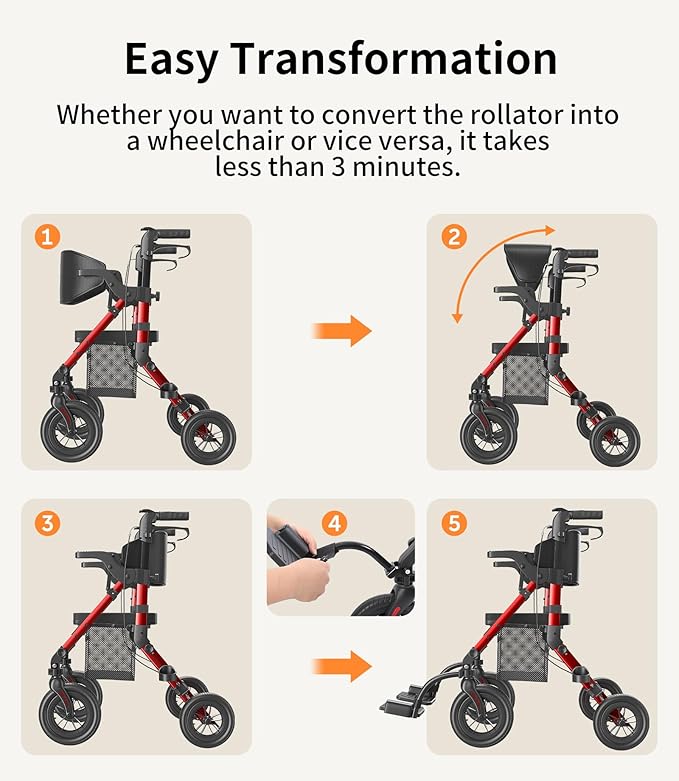 Easy Transformation

Whether you want to convert the rollator into a wheelchair or vice versa, it takes less than 3 minutes.

1

2

3

4

5