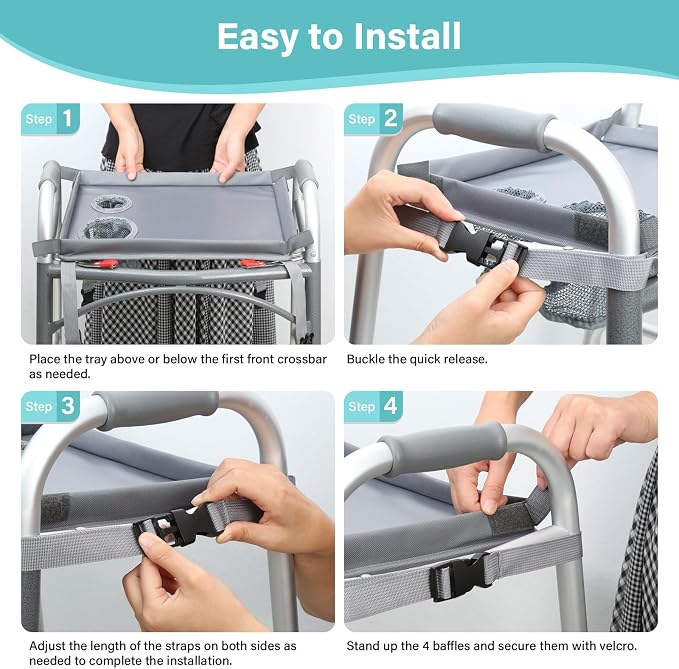 Easy to Install

Step 1

Place the tray above or below the first front crossbar as needed.

Step 2

Buckle the quick release.

Step 3

Adjust the length of the straps on both sides as needed to complete the installation.

Step 4

Stand up the 4 baffles and secure them with velcro.