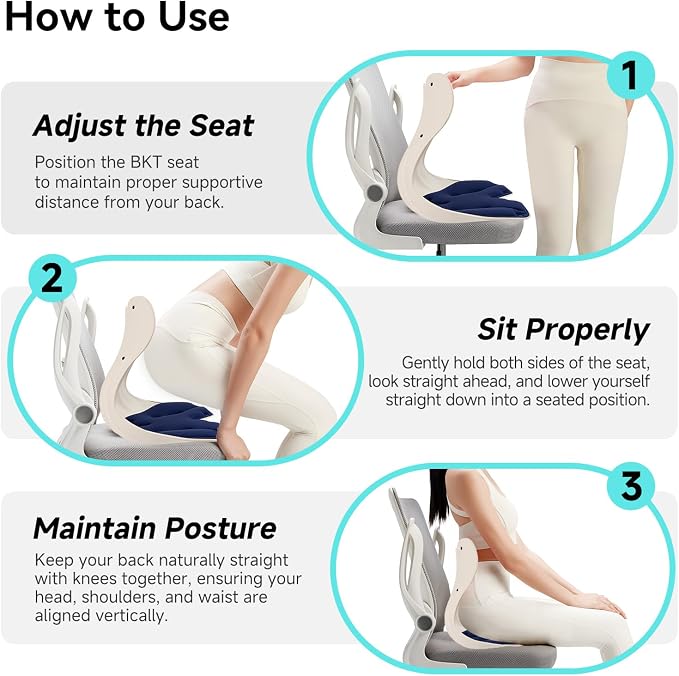 How to Use

1

Adjust the Seat

Position the BKT seat to maintain proper supportive distance from your back.

2

Sit Properly

Gently hold both sides of the seat, look straight ahead, and lower yourself straight down into a seated position.

3

Maintain Posture

Keep your back naturally straight with knees together, ensuring your head, shoulders, and waist are aligned vertically.