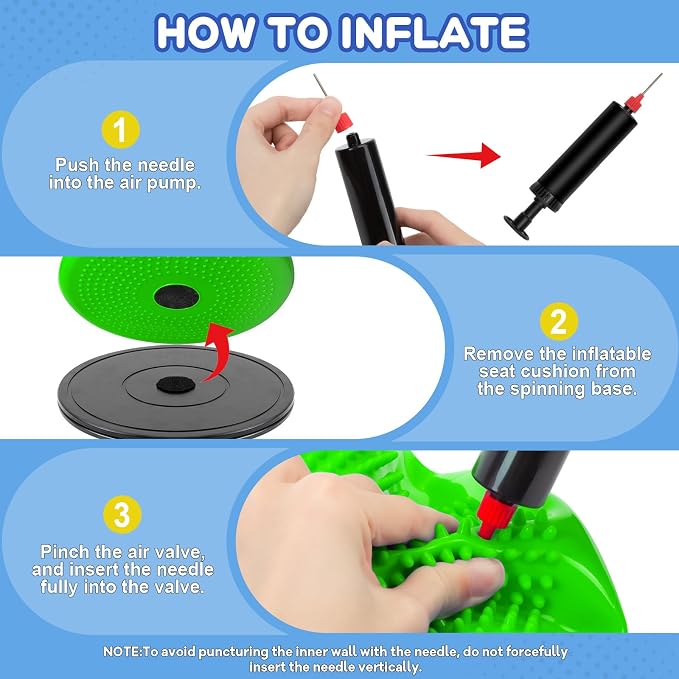 HOW TO INFLATE

1

Push the needle into the air pump.

2

Remove the inflatable seat cushion from the spinning base.

3

Pinch the air valve, and insert the needle fully into the valve.

NOTE:To avoid puncturing the inner wall with the needle, do not forcefully insert the needle vertically.