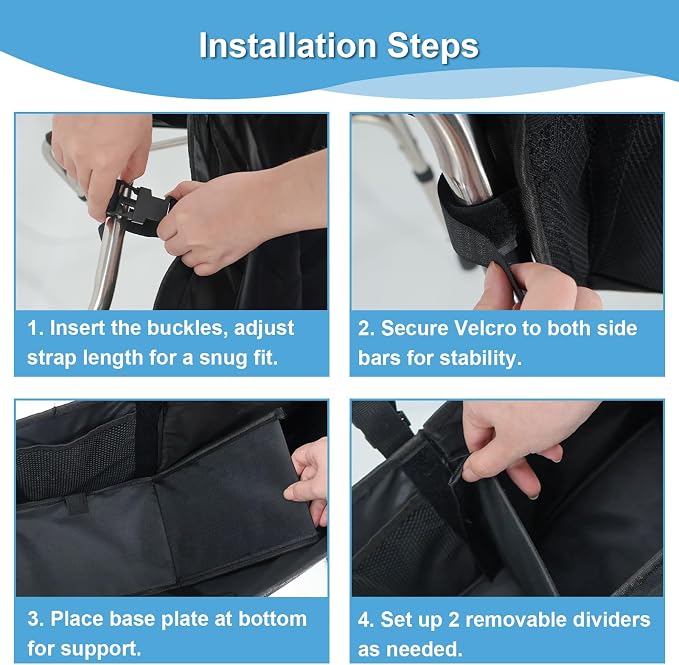 Installation Steps

1. Insert the buckles, adjust strap length for a snug fit.

2. Secure Velcro to both side bars for stability.

3. Place base plate at bottom for support.

4. Set up 2 removable dividers as needed.