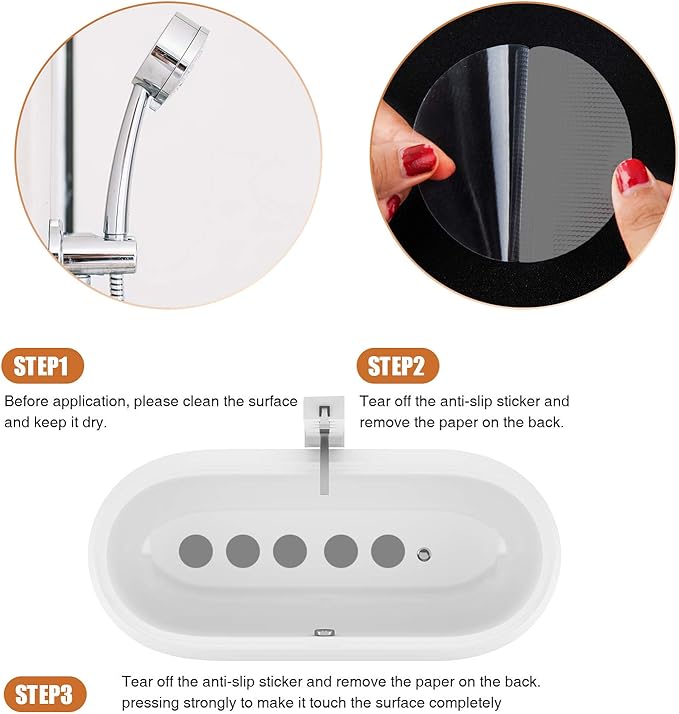 STEP1

Before application, please clean the surface and keep it dry.

STEP2

Tear off the anti-slip sticker and remove the paper on the back.

STEP3

Tear off the anti-slip sticker and remove the paper on the back. pressing strongly to make it touch the surface completely