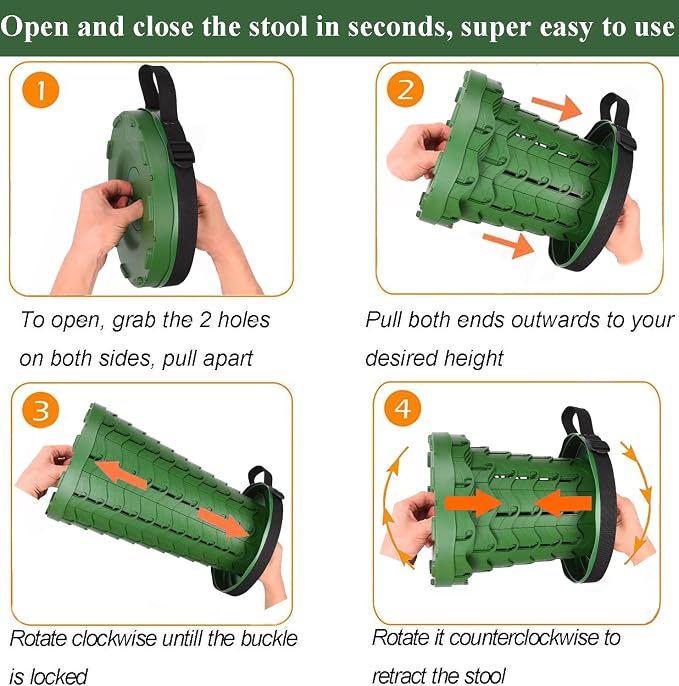 Open and close the stool in seconds, super easy to use

1

To open, grab the 2 holes on both sides, pull apart

2

Pull both ends outwards to your desired height

3

Rotate clockwise untill the buckle is locked

4

Rotate it counterclockwise to retract the stool