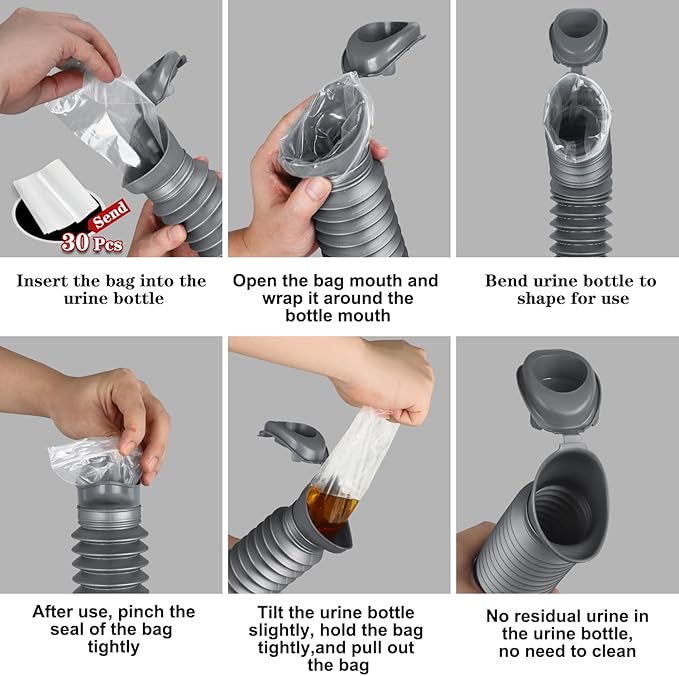 Send
30 Pcs

Insert the bag into the urine bottle

Open the bag mouth and wrap it around the bottle mouth

Bend urine bottle to shape for use

After use, pinch the seal of the bag tightly

Tilt the urine bottle slightly, hold the bag tightly,and pull out the bag

No residual urine in the urine bottle, no need to clean