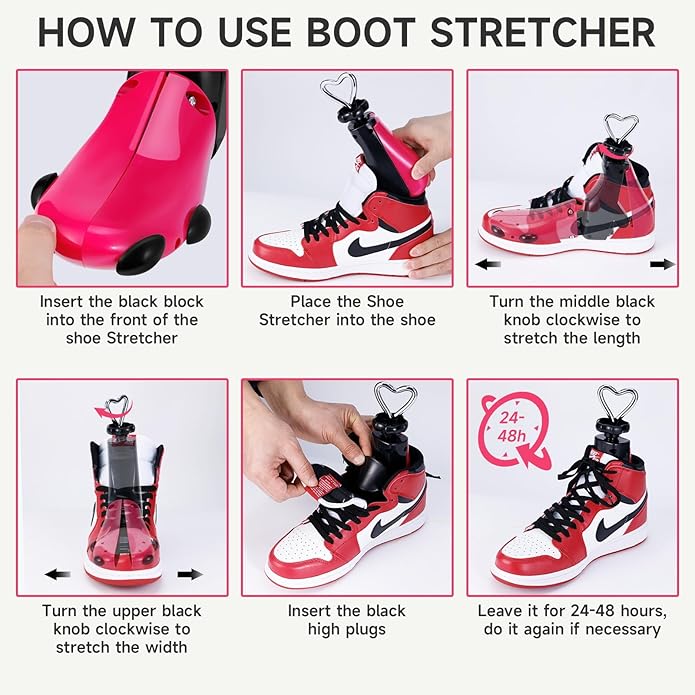 HOW TO USE BOOT STRETCHER

Insert the black block into the front of the shoe Stretcher

Place the Shoe Stretcher into the shoe

Turn the middle black knob clockwise to stretch the length

Turn the upper black knob clockwise to stretch the width

Insert the black high plugs

24-48h

Leave it for 24-48 hours, do it again if necessary