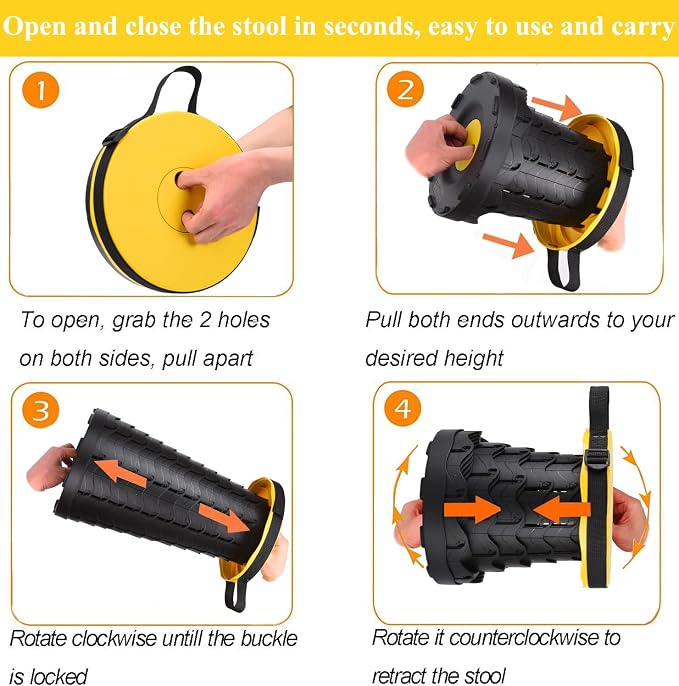 Open and close the stool in seconds, easy to use and carry

1

To open, grab the 2 holes on both sides, pull apart

2

Pull both ends outwards to your desired height

3

Rotate clockwise untill the buckle is locked

4

Rotate it counterclockwise to retract the stool