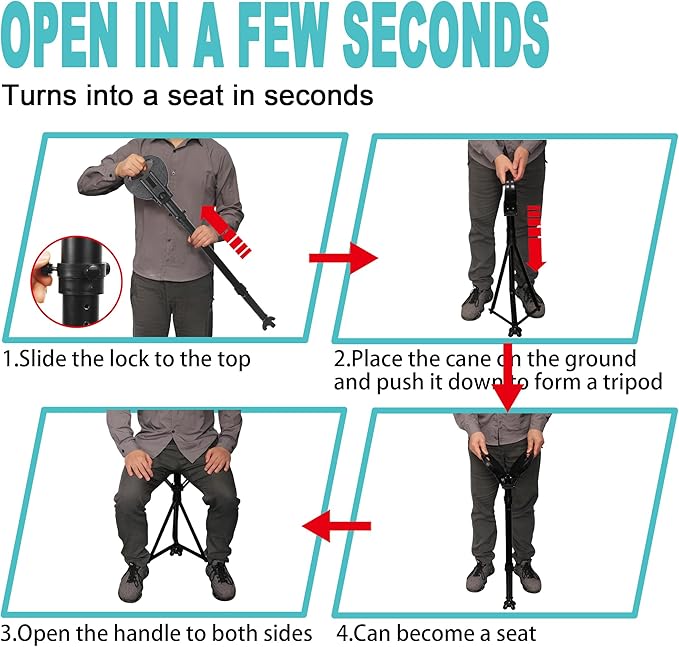 OPEN IN A FEW SECONDS

Turns into a seat in seconds

1.Slide the lock to the top

2.Place the cane on the ground and push it down to form a tripod

3.Open the handle to both sides

4.Can become a seat