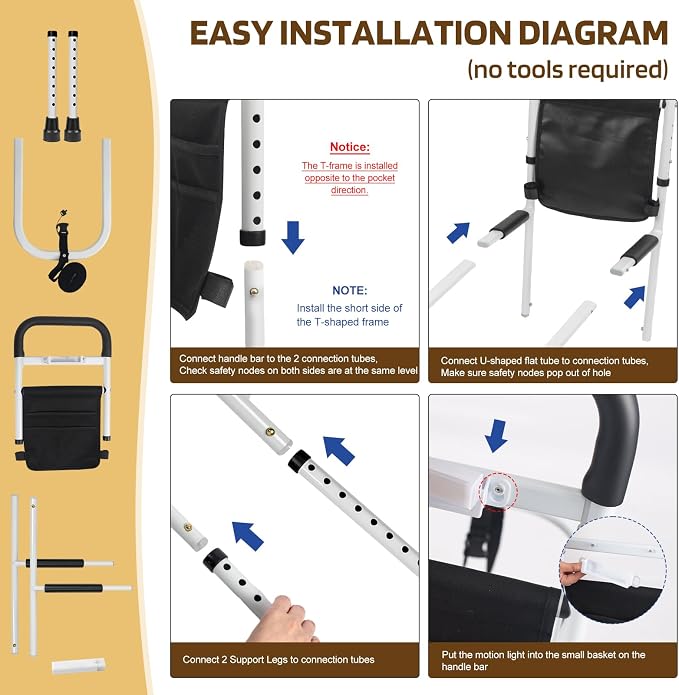 EASY INSTALLATION DIAGRAM
(no tools required)

Notice:
The T-frame is installed opposite to the pocket direction.

NOTE:
Install the short side of the T-shaped frame

Connect handle bar to the 2 connection tubes, Check safety nodes on both sides are at the same level

Connect U-shaped flat tube to connection tubes, Make sure safety nodes pop out of hole

Connect 2 Support Legs to connection tubes

Put the motion light into the small basket on the handle bar