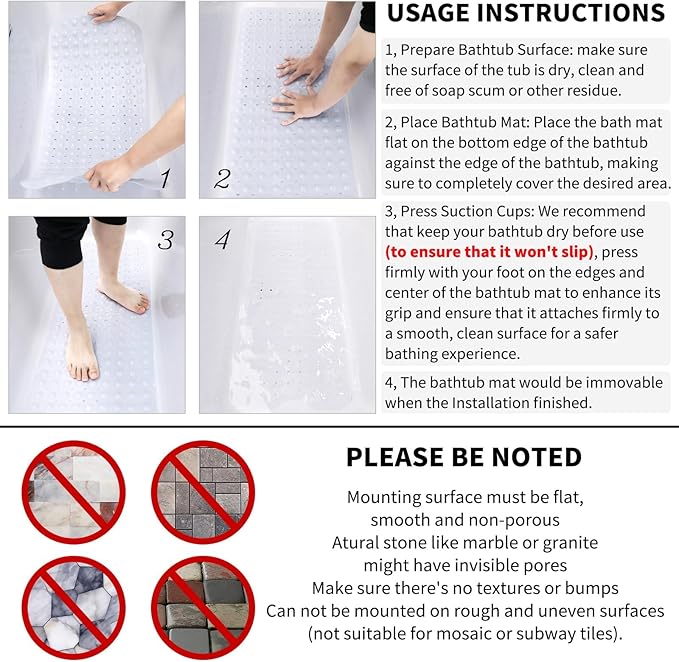 1

2

3

4

USAGE INSTRUCTIONS

1, Prepare Bathtub Surface: make sure the surface of the tub is dry, clean and free of soap scum or other residue.

2, Place Bathtub Mat: Place the bath mat flat on the bottom edge of the bathtub against the edge of the bathtub, making sure to completely cover the desired area.

3, Press Suction Cups: We recommend that keep your bathtub dry before use (to ensure that it won't slip), press firmly with your foot on the edges and center of the bathtub mat to enhance its grip and ensure that it attaches firmly to a smooth, clean surface for a safer bathing experience.

4, The bathtub mat would be immovable when the Installation finished.

PLEASE BE NOTED

Mounting surface must be flat, smooth and non-porous
Atural stone like marble or granite might have invisible pores
Make sure there's no textures or bumps
Can not be mounted on rough and uneven surfaces (not suitable for mosaic or subway tiles).