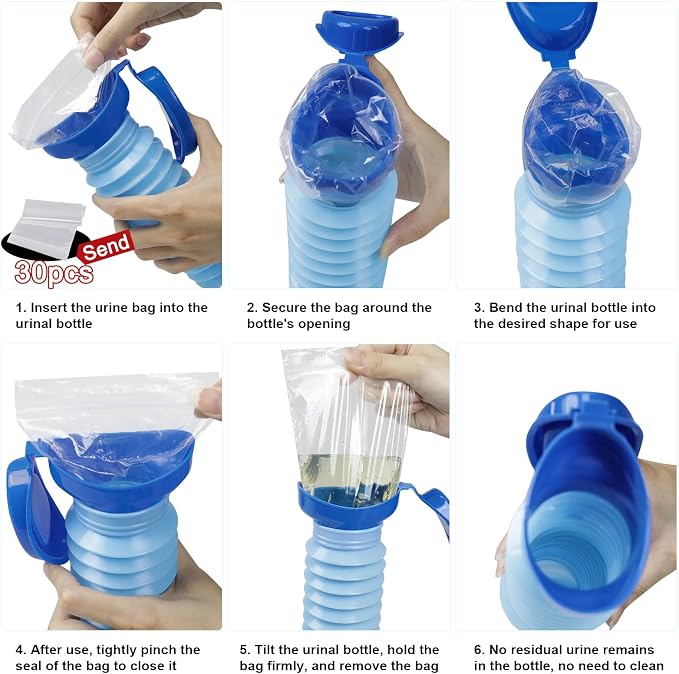 Send
30pcs

1. Insert the urine bag into the urinal bottle

2. Secure the bag around the bottle's opening

3. Bend the urinal bottle into the desired shape for use

4. After use, tightly pinch the seal of the bag to close it

5. Tilt the urinal bottle, hold the bag firmly, and remove the bag

6. No residual urine remains in the bottle, no need to clean