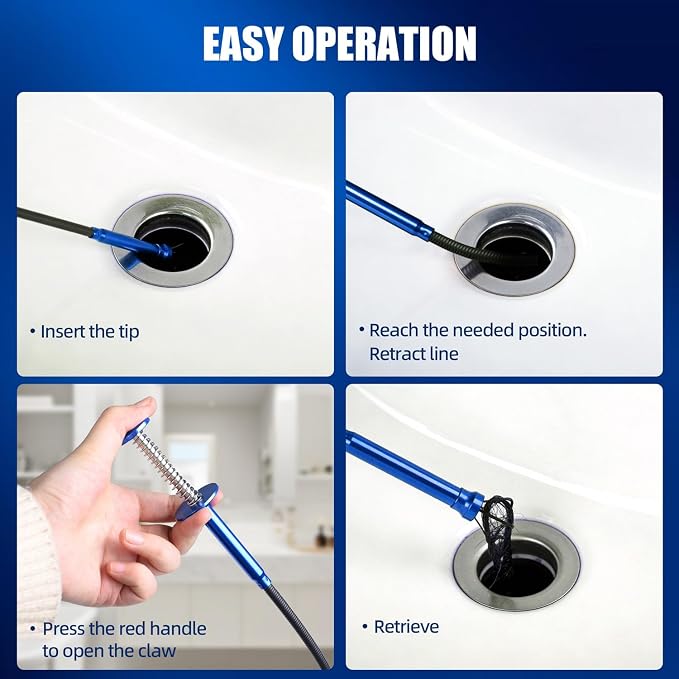 EASY OPERATION

• Insert the tip

• Reach the needed position. Retract line

• Press the red handle to open the claw

• Retrieve