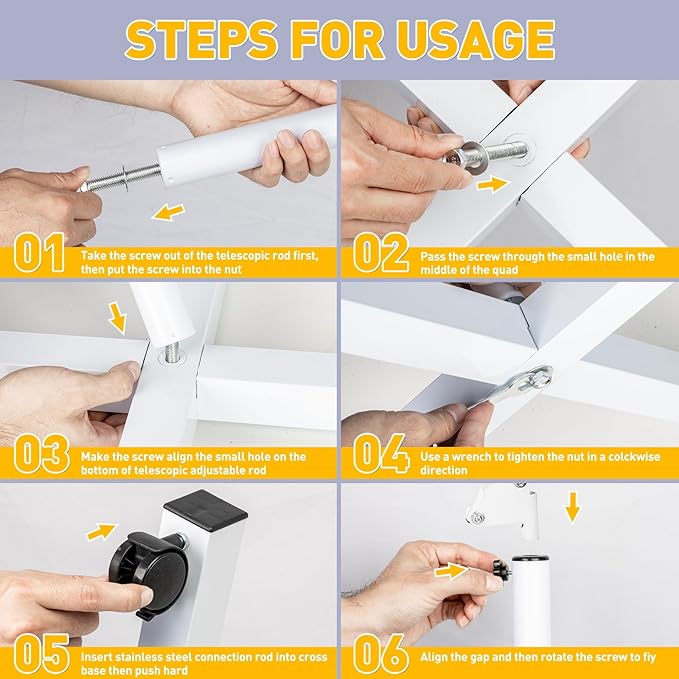 STEPS FOR USAGE

01 Take the screw out of the telescopic rod first, then put the screw into the nut

02 Pass the screw through the small hole in the middle of the quad

03 Make the screw align the small hole on the bottom of telescopic adjustable rod

04 Use a wrench to tighten the nut in a colckwise direction

05 Insert stainless steel connection rod into cross base then push hard

06 Align the gap and then rotate the screw to fiy