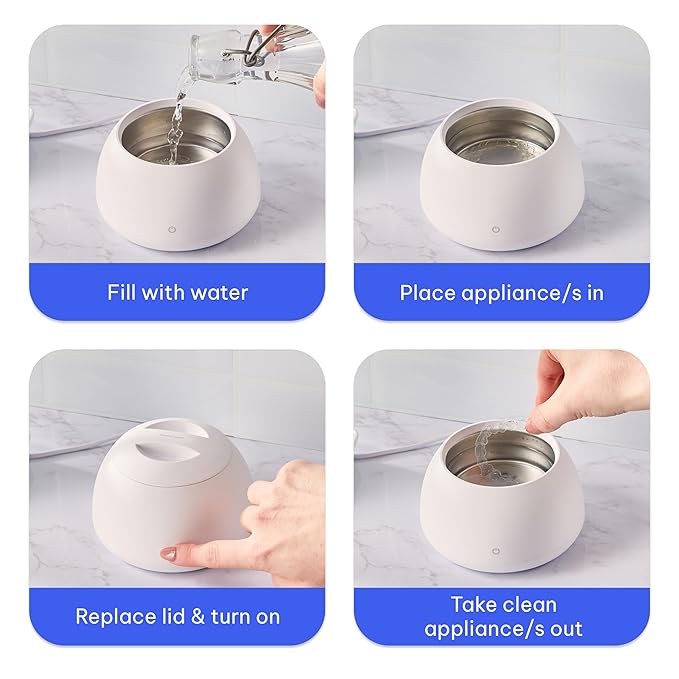 Fill with water

Place appliance/s in

Replace lid & turn on

Take clean appliance/s out