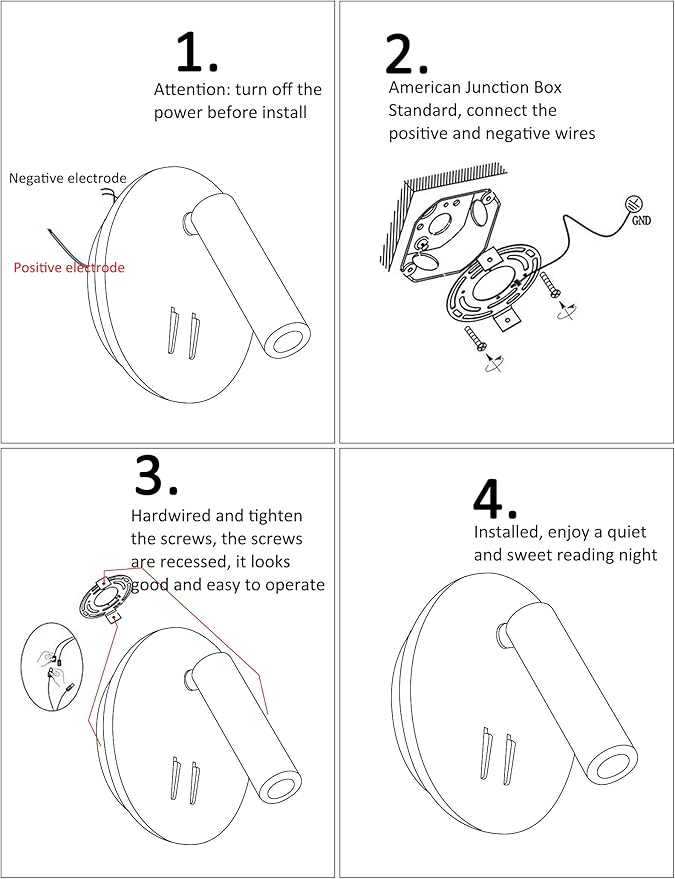 1.

Attention: turn off the power before install

Negative electrode

Positive electrode

2.

American Junction Box Standard, connect the positive and negative wires

GND

3.

Hardwired and tighten the screws, the screws are recessed, it looks good and easy to operate

4.

Installed, enjoy a quiet and sweet reading night