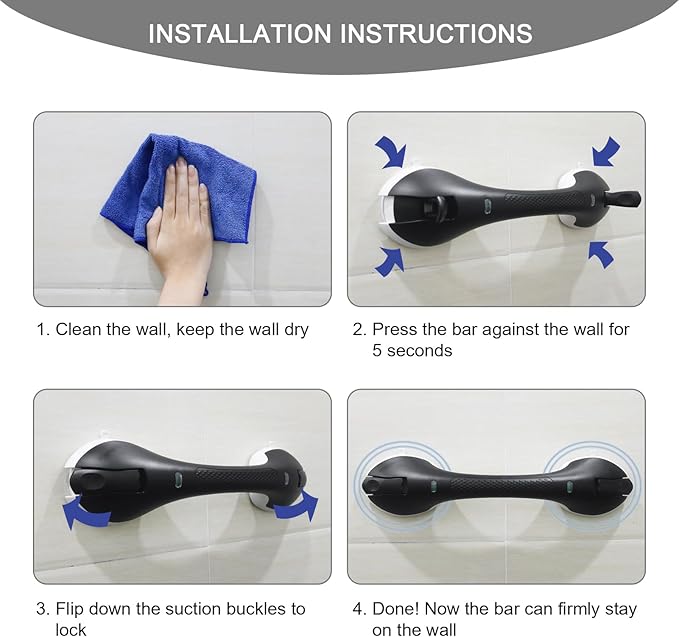 INSTALLATION INSTRUCTIONS

1. Clean the wall, keep the wall dry

2. Press the bar against the wall for 5 seconds

3. Flip down the suction buckles to lock

4. Done! Now the bar can firmly stay on the wall