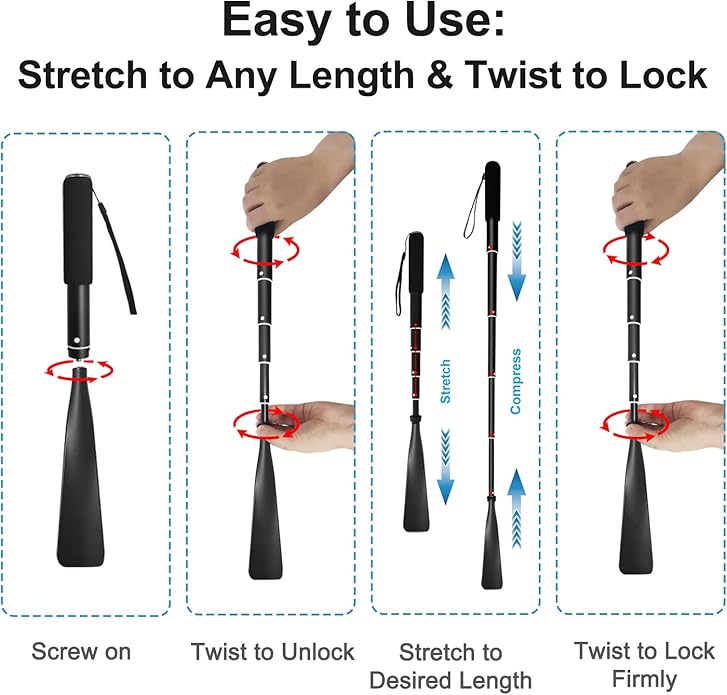 Easy to Use:
Stretch to Any Length & Twist to Lock

Stretch

Compress

Screw on

Twist to Unlock

Stretch to Desired Length

Twist to Lock Firmly