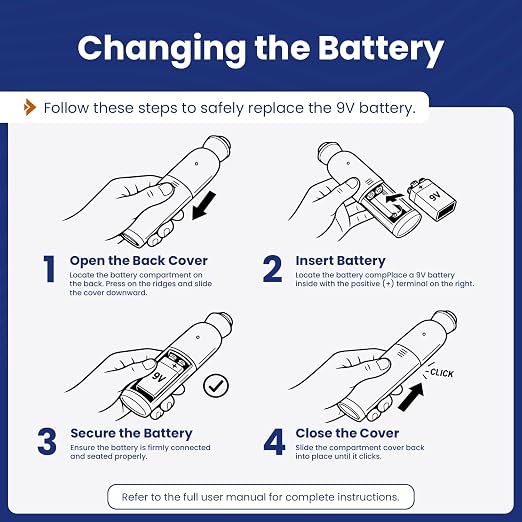 Changing the Battery

Follow these steps to safely replace the 9V battery.

9V

1 Open the Back Cover
Locate the battery compartment on the back. Press on the ridges and slide the cover downward.

2 Insert Battery
Locate the battery compPlace a 9V battery inside with the positive (+) terminal on the right.

9V

CLICK

3 Secure the Battery
Ensure the battery is firmly connected and seated properly.

4 Close the Cover
Slide the compartment cover back into place until it clicks.

Refer to the full user manual for complete instructions.