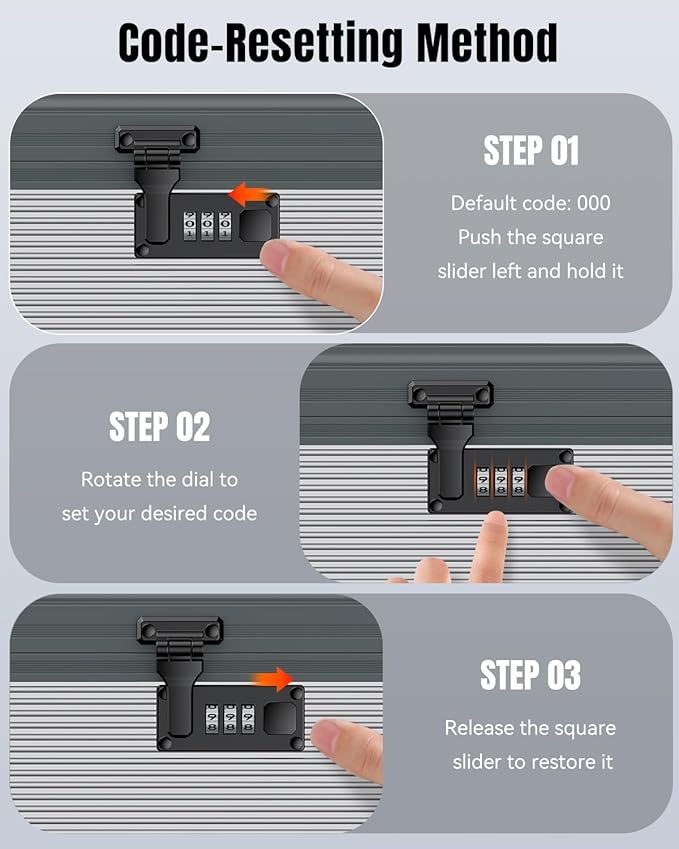 Code-Resetting Method

STEP 01

Default code: 000
Push the square slider left and hold it

STEP 02

Rotate the dial to set your desired code

STEP 03

Release the square slider to restore it