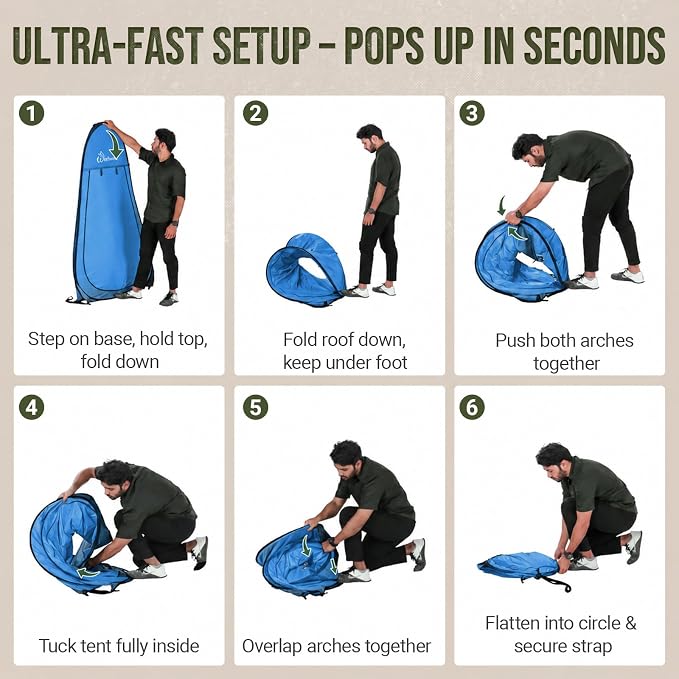 ULTRA-FAST SETUP – POPS UP IN SECONDS

1
Step on base, hold top, fold down

2
Fold roof down, keep under foot

3
Push both arches together

4
Tuck tent fully inside

5
Overlap arches together

6
Flatten into circle & secure strap