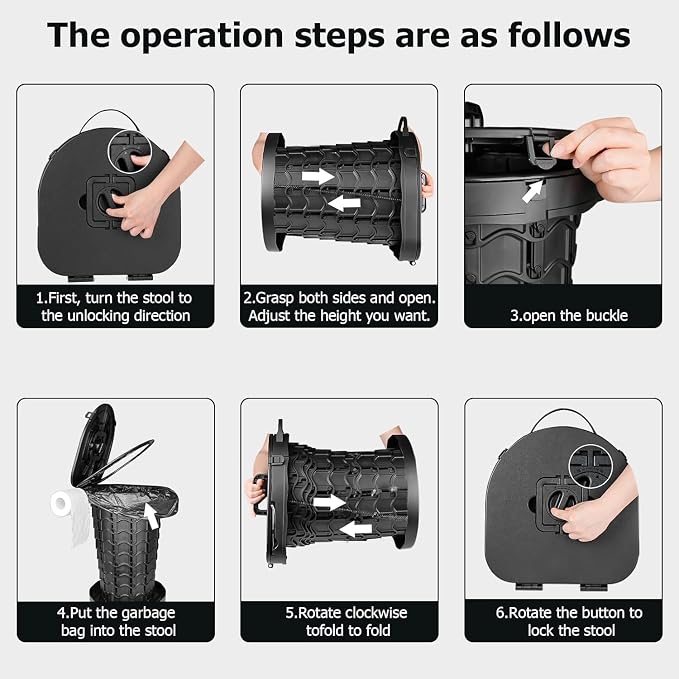 The operation steps are as follows

1.First, turn the stool to the unlocking direction

2.Grasp both sides and open. Adjust the height you want.

3.open the buckle

4.Put the garbage bag into the stool

5.Rotate clockwise tofold to fold

6.Rotate the button to lock the stool