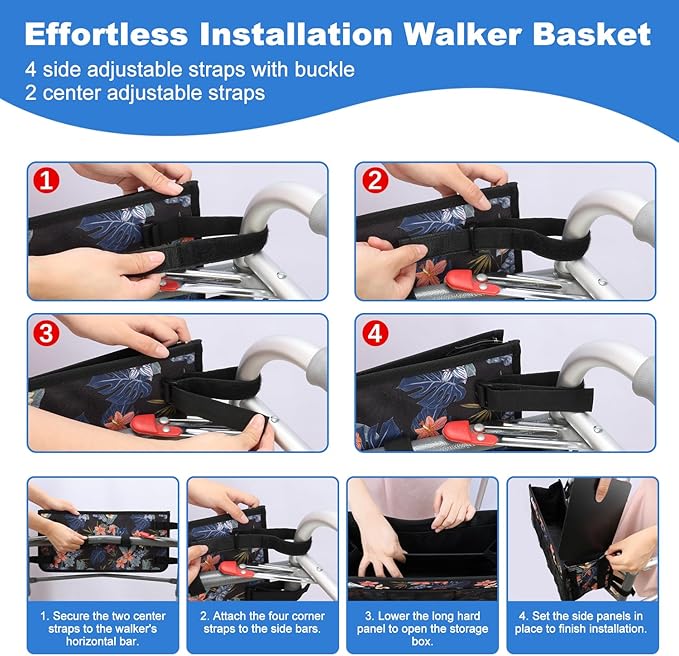 Effortless Installation Walker Basket
4 side adjustable straps with buckle
2 center adjustable straps

1

2

3

4

1. Secure the two center straps to the walker's horizontal bar.

2. Attach the four corner straps to the side bars.

3. Lower the long hard panel to open the storage box.

4. Set the side panels in place to finish installation.