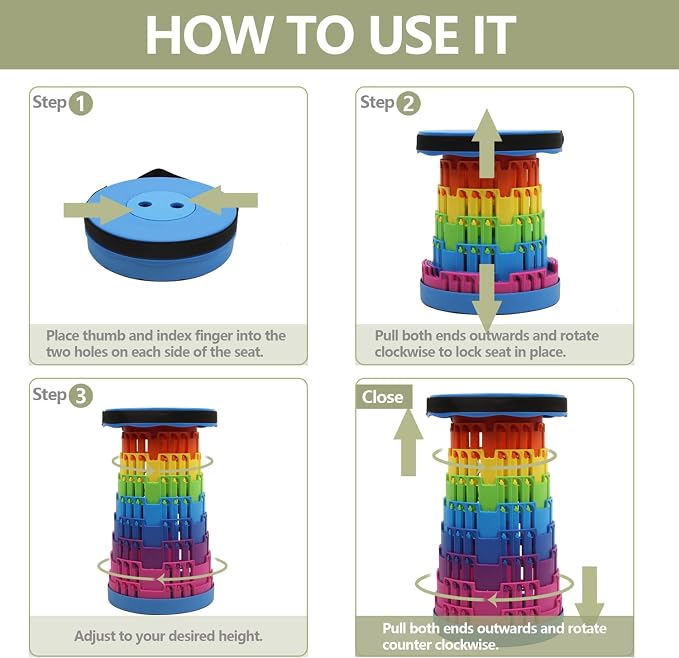 HOW TO USE IT

Step 1

Place thumb and index finger into the two holes on each side of the seat.

Step 2

Pull both ends outwards and rotate clockwise to lock seat in place.

Step 3

Adjust to your desired height.

Close

Pull both ends outwards and rotate counter clockwise.