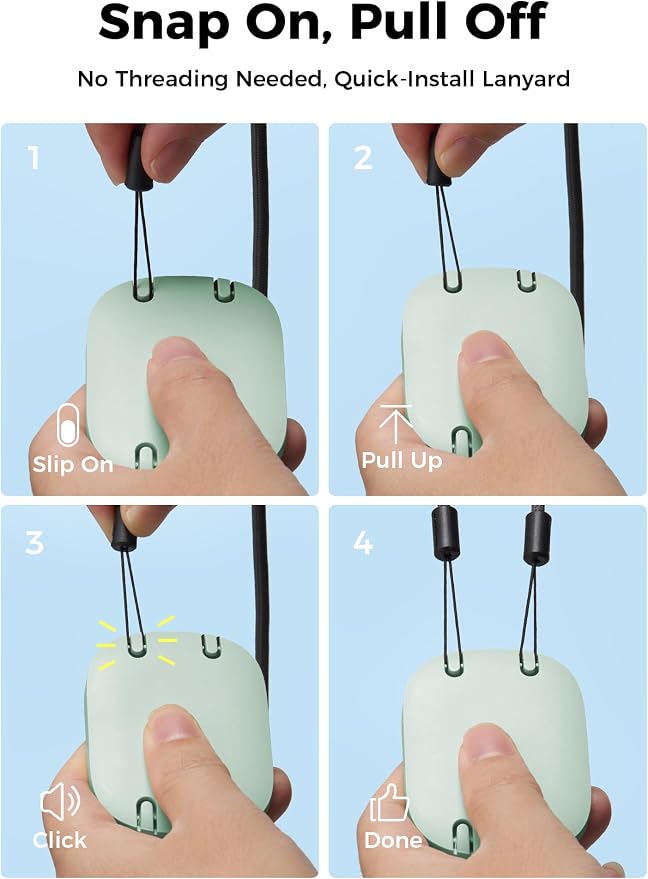 Snap On, Pull Off

No Threading Needed, Quick-Install Lanyard

1

Slip On

2

Pull Up

3

Click

4

Done