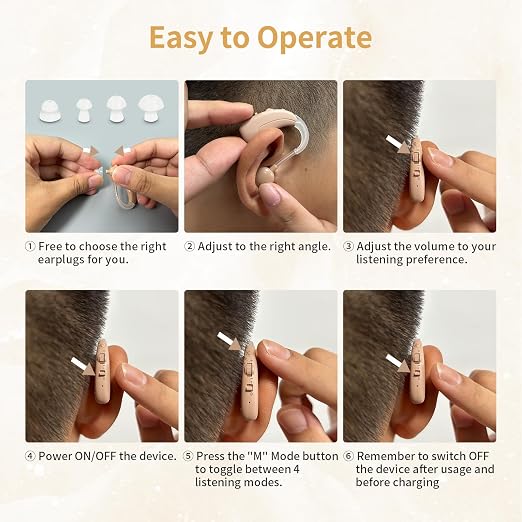 Easy to Operate

① Free to choose the right earplugs for you.

② Adjust to the right angle.

③ Adjust the volume to your listening preference.

④ Power ON/OFF the device.

⑤ Press the "M" Mode button to toggle between 4 listening modes.

⑥ Remember to switch OFF the device after usage and before charging