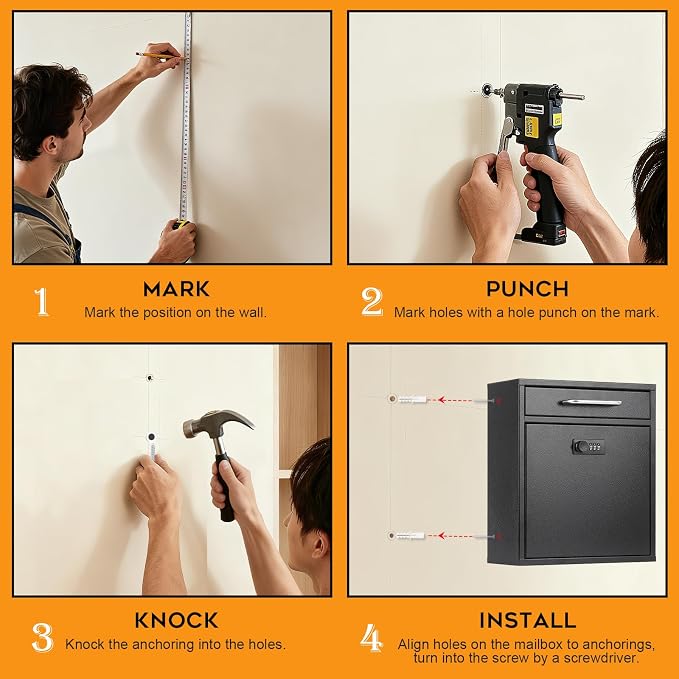 1
MARK
Mark the position on the wall.

2
PUNCH
Mark holes with a hole punch on the mark.

3
KNOCK
Knock the anchoring into the holes.

4
INSTALL
Align holes on the mailbox to anchorings, turn into the screw by a screwdriver.