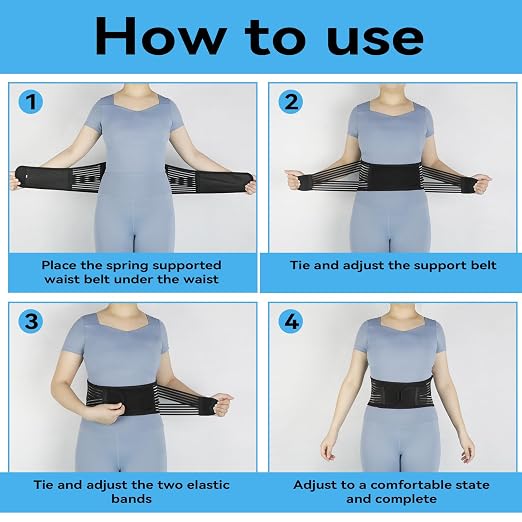 How to use

1

Place the spring supported waist belt under the waist

2

Tie and adjust the support belt

3

Tie and adjust the two elastic bands

4

Adjust to a comfortable state and complete