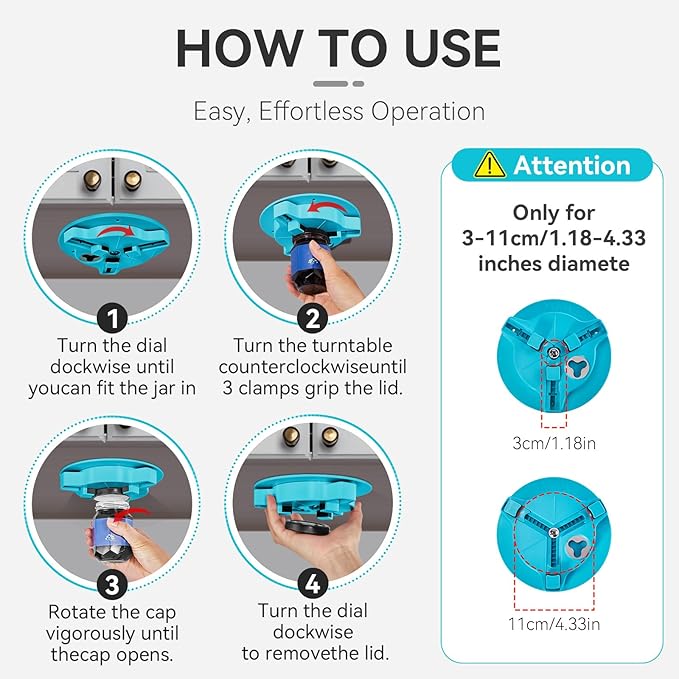 HOW TO USE

Easy, Effortless Operation

1
Turn the dial dockwise until youcan fit the jar in

2
Turn the turntable counterclockwiseuntil 3 clamps grip the lid.

3
Rotate the cap vigorously until thecap opens.

4
Turn the dial dockwise to removethe lid.

Attention

Only for 3-11cm/1.18-4.33 inches diamete

3cm/1.18in

11cm/4.33in