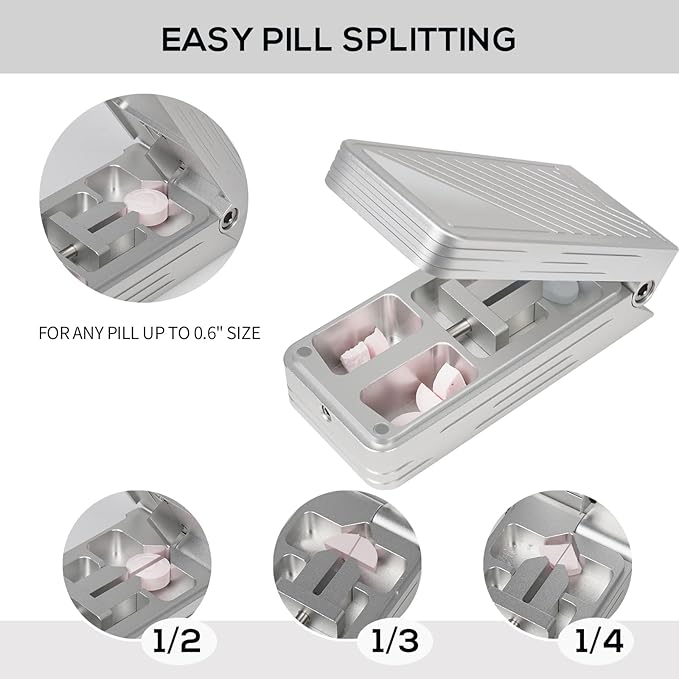 EASY PILL SPLITTING

FOR ANY PILL UP TO 0.6" SIZE

1/2

1/3

1/4