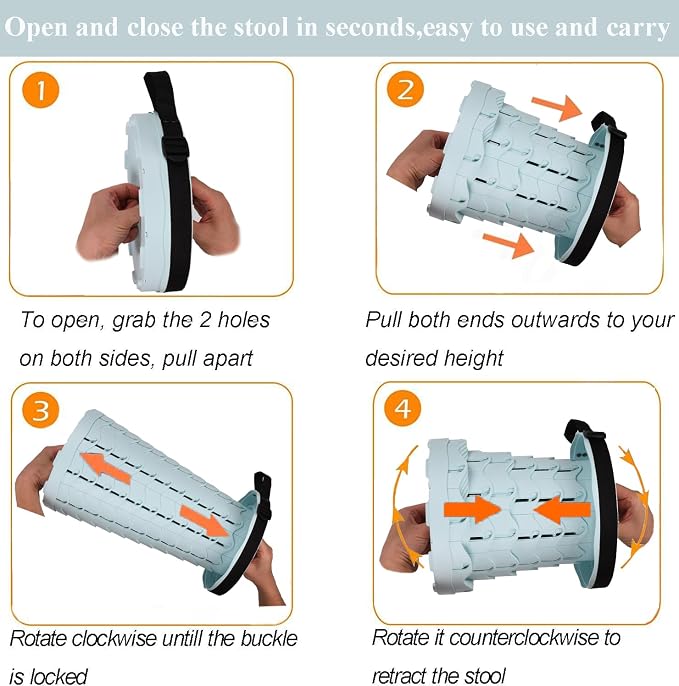 Open and close the stool in seconds,easy to use and carry

1

To open, grab the 2 holes on both sides, pull apart

2

Pull both ends outwards to your desired height

3

Rotate clockwise untill the buckle is locked

4

Rotate it counterclockwise to retract the stool