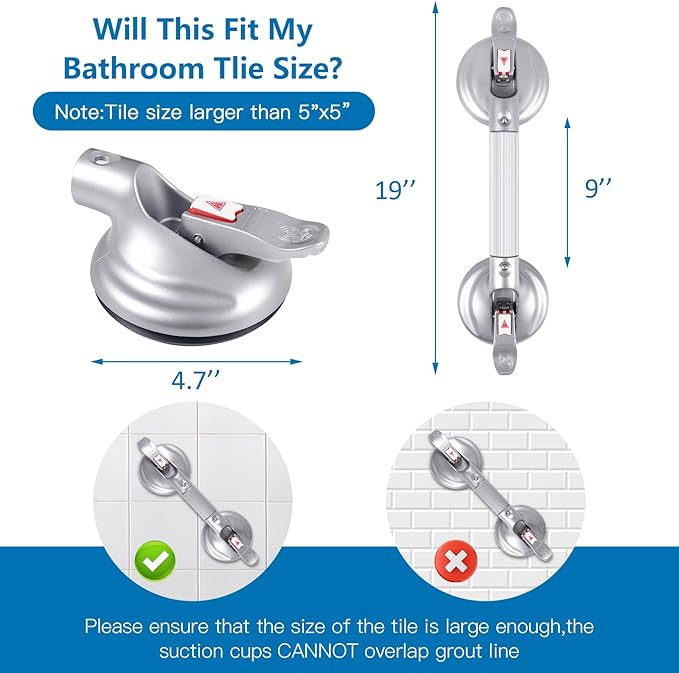 Will This Fit My Bathroom Tlie Size?

Note:Tile size larger than 5”x5”

4.7’’

19’’

9’’

Please ensure that the size of the tile is large enough,the suction cups CANNOT overlap grout line