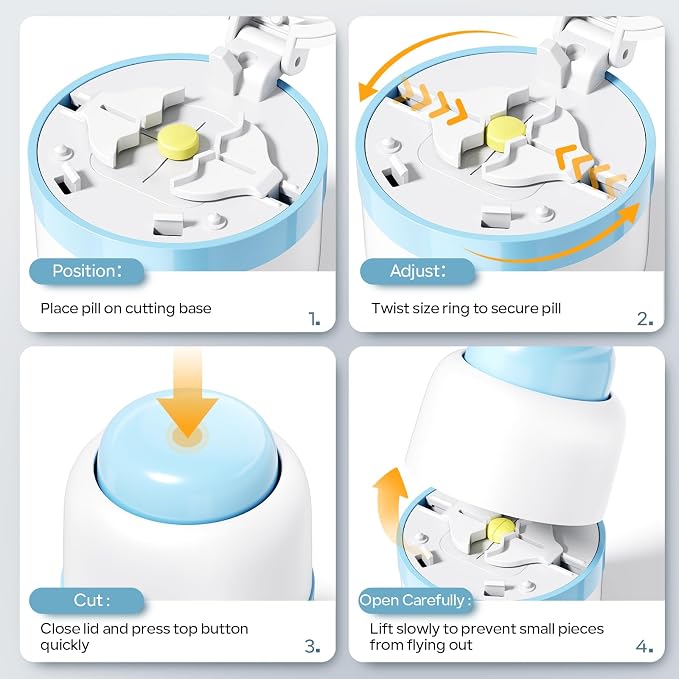 Position:

Place pill on cutting base

1.

Adjust:

Twist size ring to secure pill

2.

Cut:

Close lid and press top button quickly

3.

Open Carefully:

Lift slowly to prevent small pieces from flying out

4.