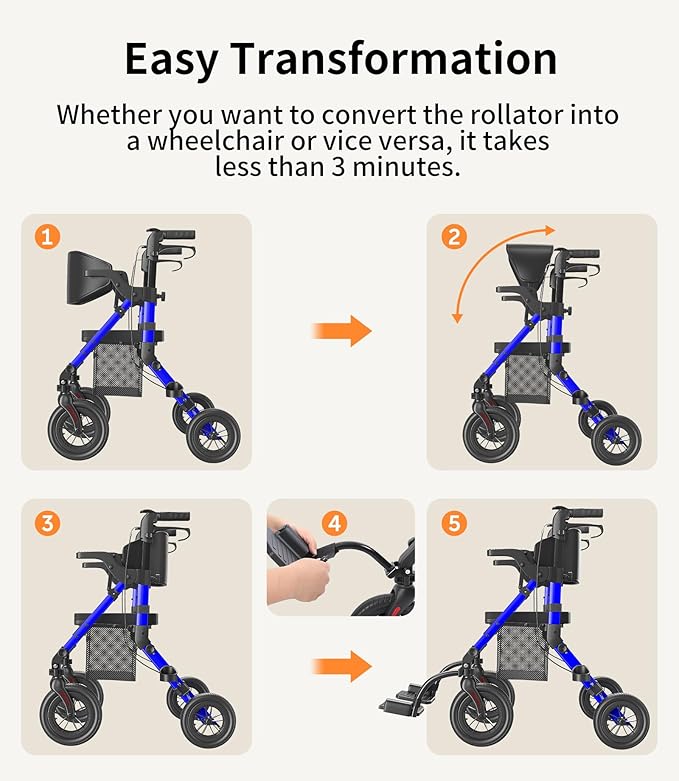 Easy Transformation

Whether you want to convert the rollator into a wheelchair or vice versa, it takes less than 3 minutes.

1

2

3

4

5