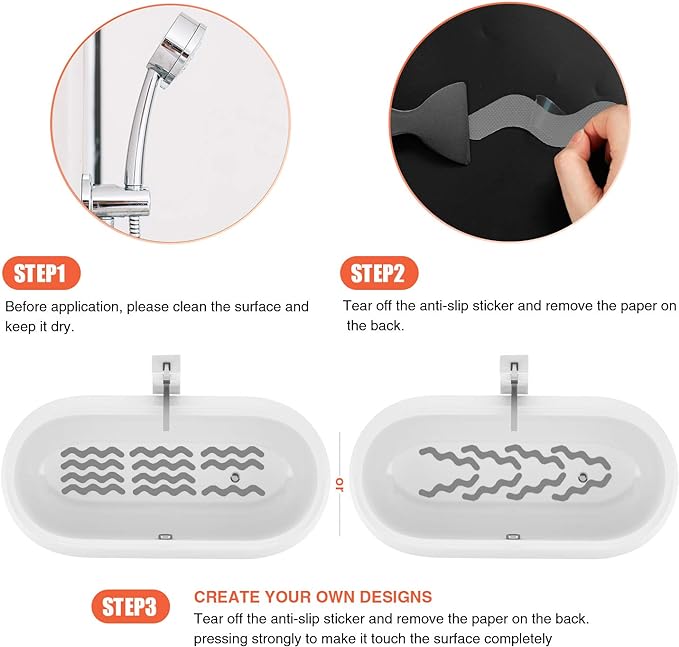 STEP1

Before application, please clean the surface and keep it dry.

STEP2

Tear off the anti-slip sticker and remove the paper on the back.

or

STEP3

CREATE YOUR OWN DESIGNS

Tear off the anti-slip sticker and remove the paper on the back. pressing strongly to make it touch the surface completely